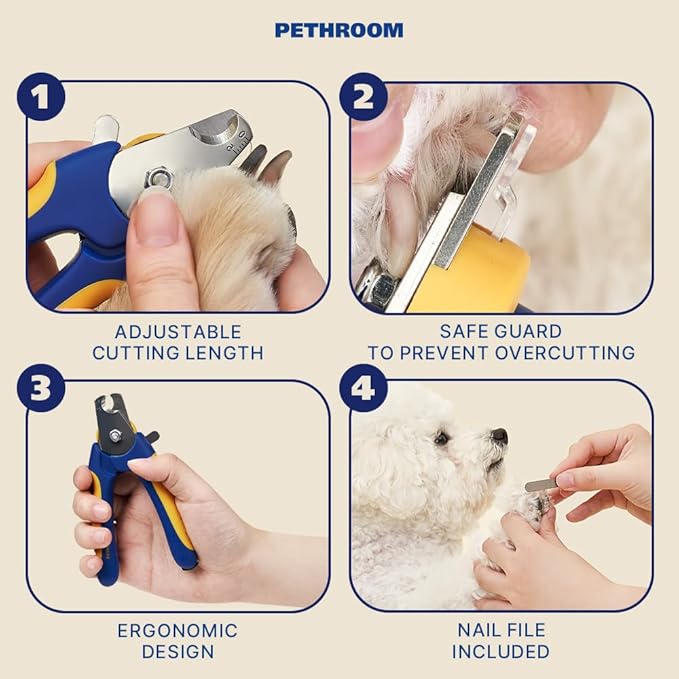 PETHROOM

1

ADJUSTABLE CUTTING LENGTH

2

SAFE GUARD TO PREVENT OVERCUTTING

3

ERGONOMIC DESIGN

4

NAIL FILE INCLUDED