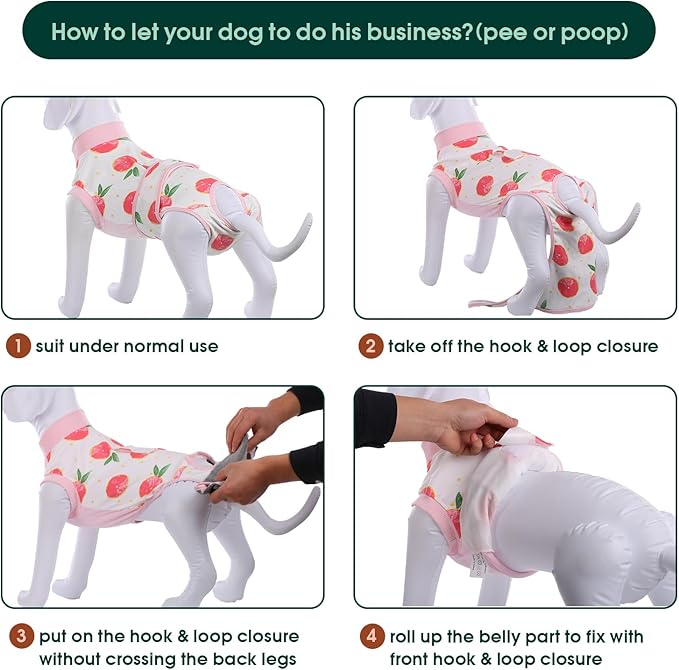 How to let your dog to do his business?(pee or poop)

1 suit under normal use

2 take off the hook & loop closure

3 put on the hook & loop closure without crossing the back legs

4 roll up the belly part to fix with front hook & loop closure