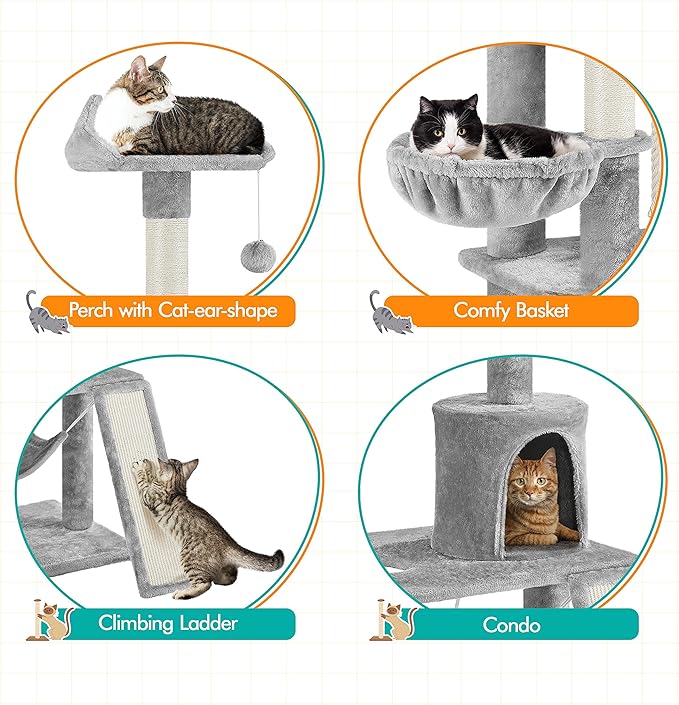 Perch with Cat-ear-shape

Comfy Basket

Climbing Ladder

Condo